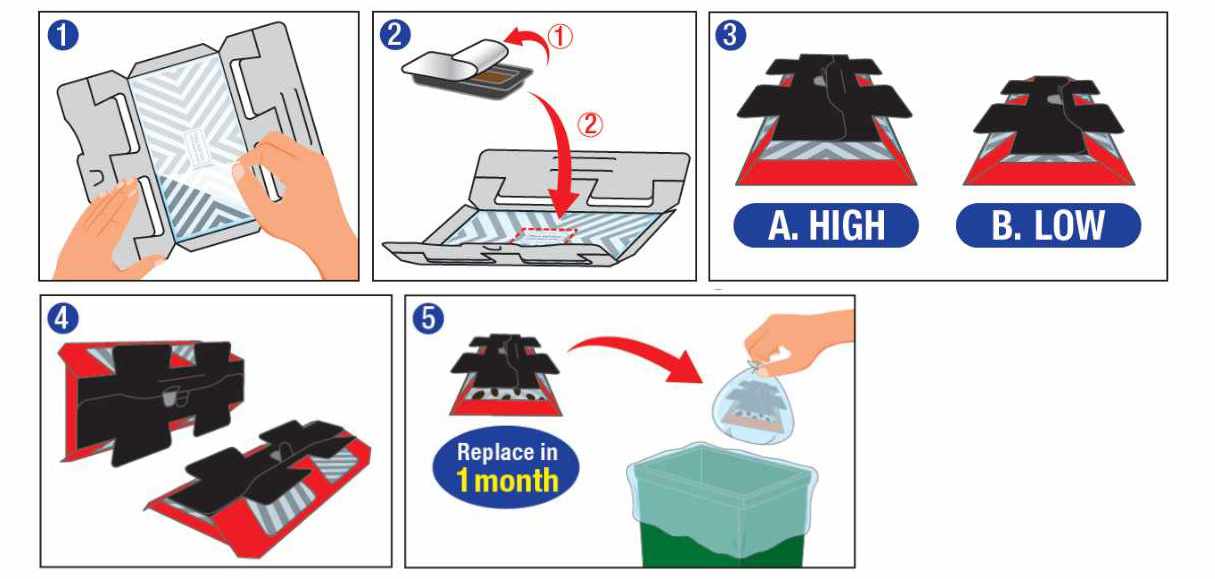 1

2

①

②

3

A. HIGH

B. LOW

4

5

Replace in 1 month